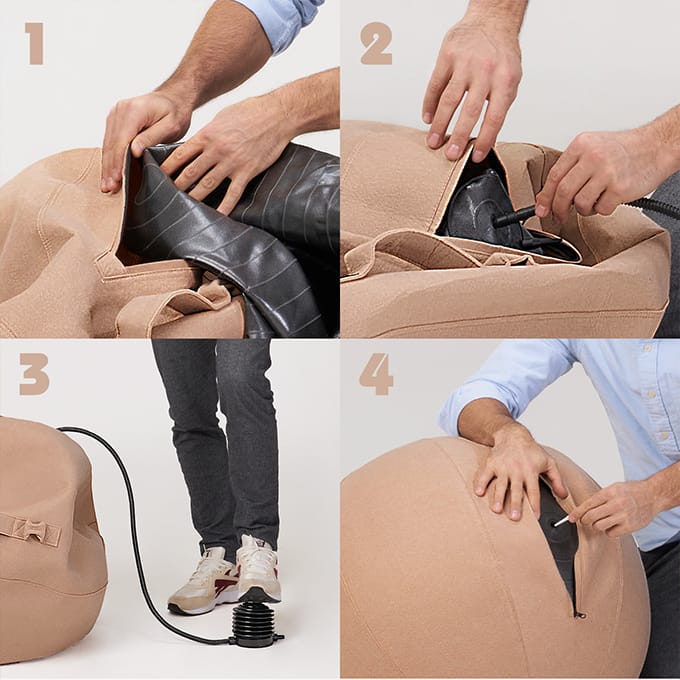 1

2

3

4